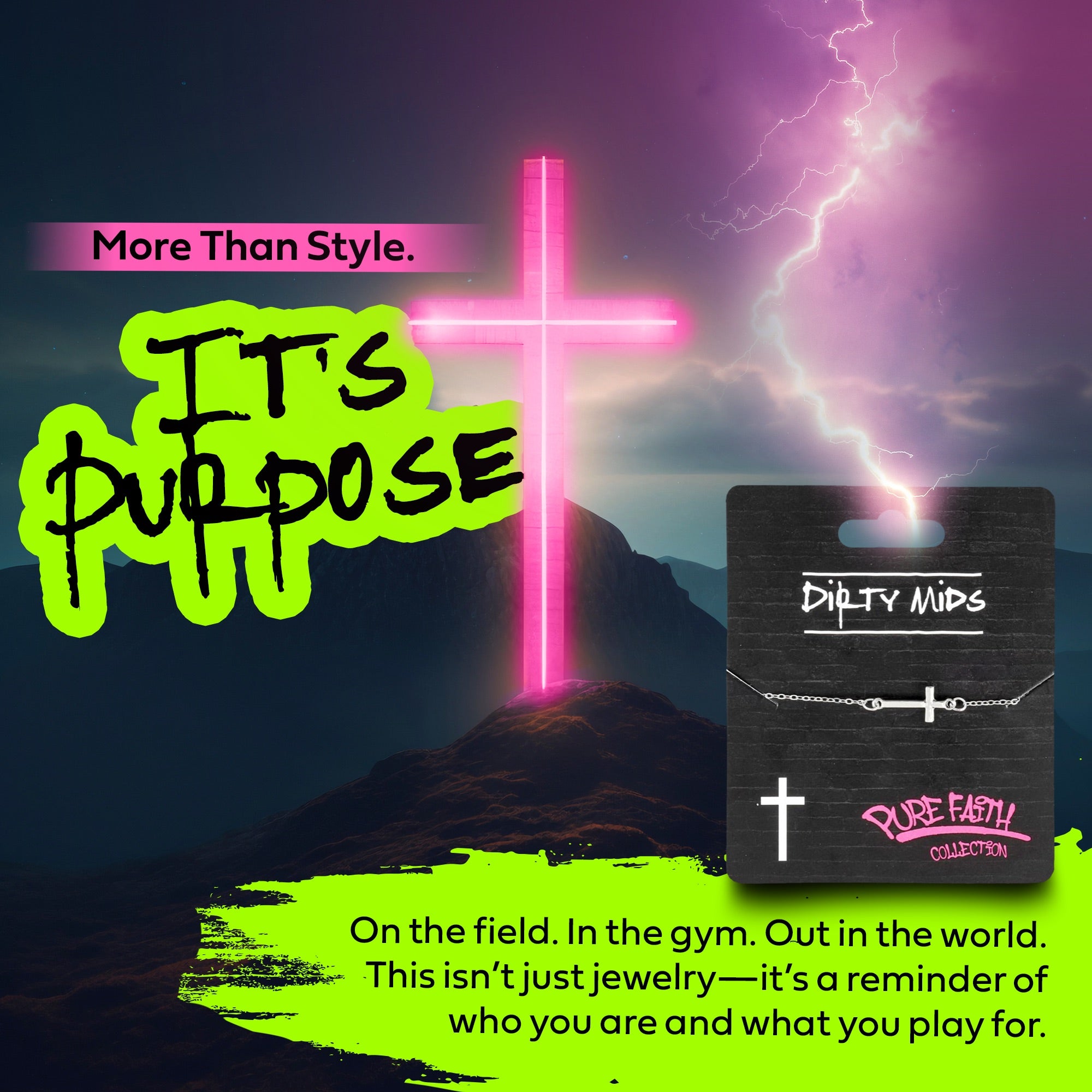 More Than Style.

IT'S PURPOSE

DIRTY MIDS

PURE FAITH
COLLECTION

On the field. In the gym. Out in the world. This isn't just jewelry—it's a reminder of who you are and what you play for.